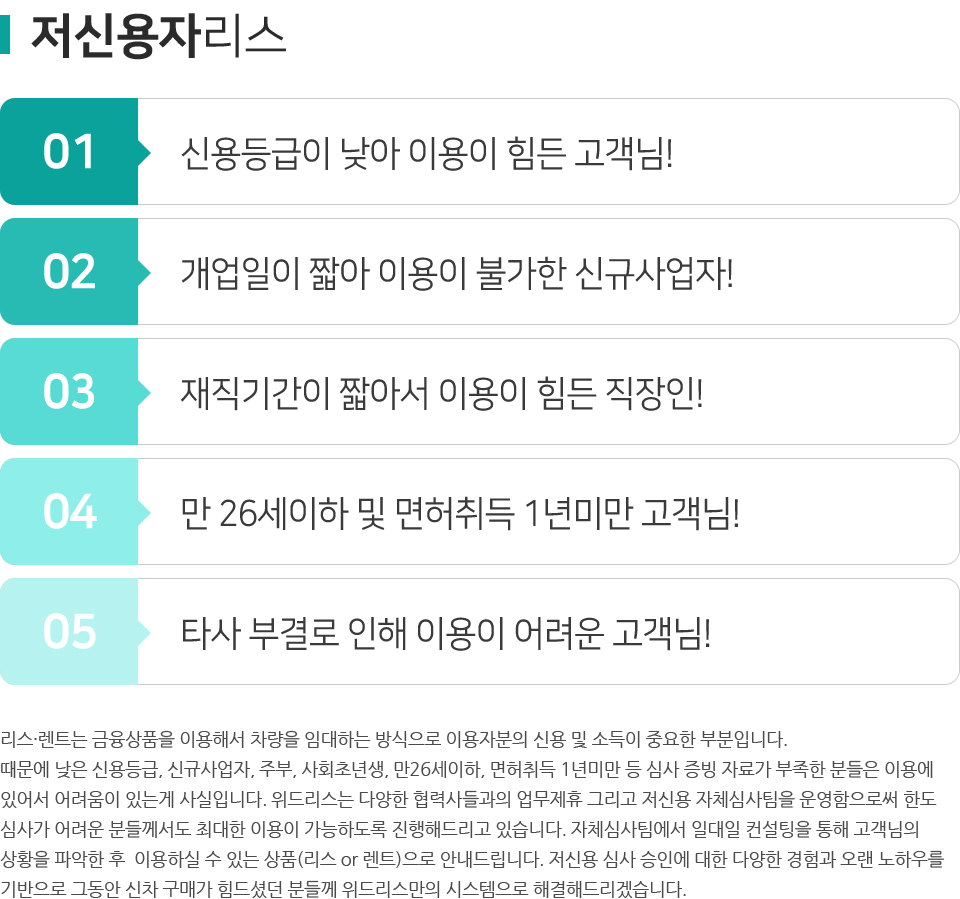 저신용자리스

01

신용등급이 낮아 이용이 힘든 고객님!

02

개업일이 짧아 이용이 불가한 신규사업자!

03

재직기간이 짧아서 이용이 힘든 직장인!

04

만 26세이하 및 면허취득 1년미만 고객님!

05

타사 부결로 인해 이용이 어려운 고객님!

리스·렌트는 금융상품을 이용해서 차량을 임대하는 방식으로 이용자분의 신용 및 소득이 중요한 부분입니다. 때문에 낮은 신용등급, 신규사업자, 주부, 사회초년생, 만26세이하, 면허취득 1년미만 등 심사 증빙 자료가 부족한 분들은 이용에 있어서 어려움이 있는게 사실입니다. 위드리스는 다양한 협력사들과의 업무제휴 그리고 저신용 자체심사팀을 운영함으로써 한도 심사가 어려운 분들께서도 최대한 이용이 가능하도록 진행해드리고 있습니다. 자체심사팀에서 일대일 컨설팅을 통해 고객님의 상황을 파악한 후 이용하실 수 있는 상품(리스 or 렌트)으로 안내드립니다. 저신용 심사 승인에 대한 다양한 경험과 오랜 노하우를 기반으로 그동안 신차 구매가 힘드셨던 분들께 위드리스만의 시스템으로 해결해드리겠습니다.